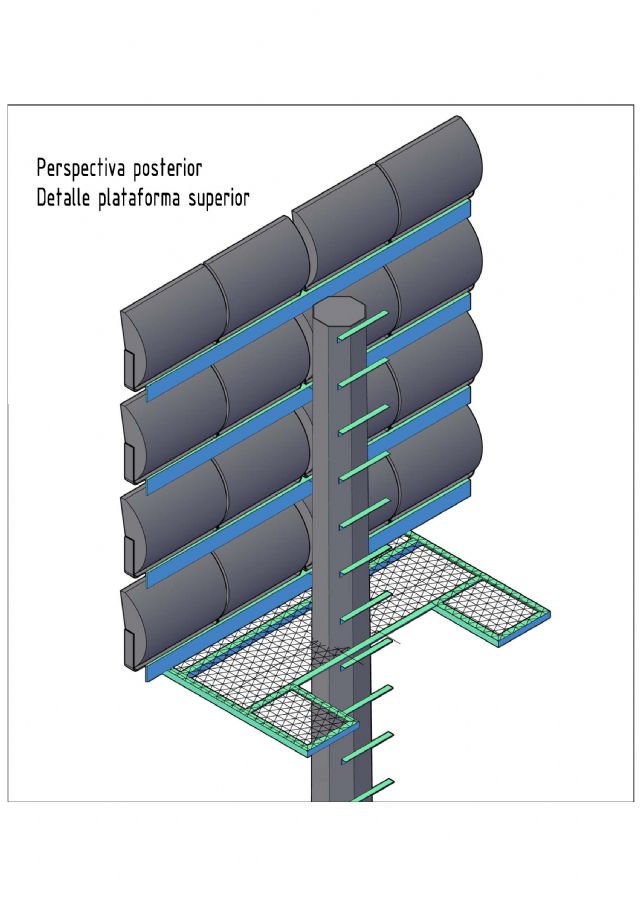 Perspectiva posterior
Detalle plataforma superior